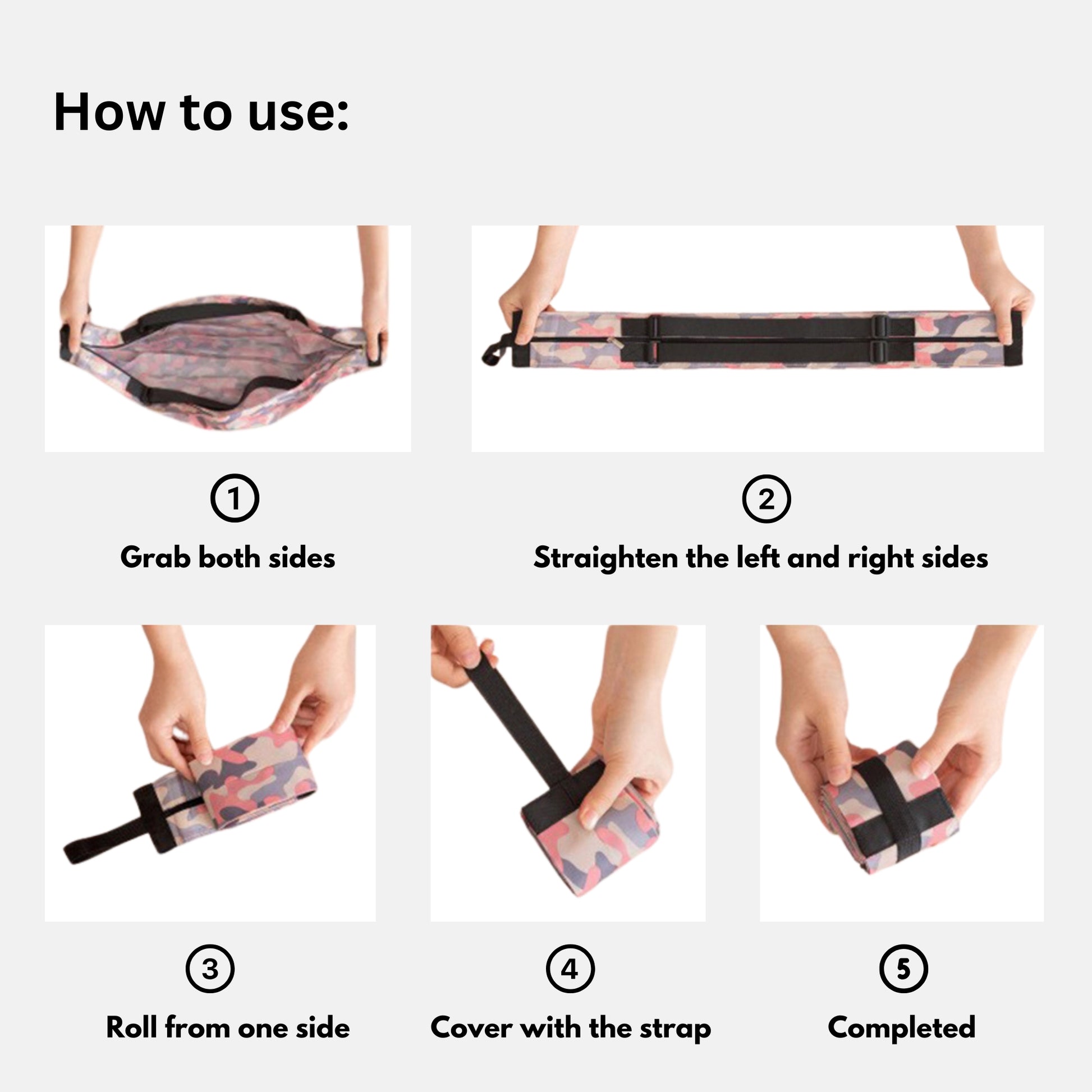 How to use:

1
Grab both sides

2
Straighten the left and right sides

3
Roll from one side

4
Cover with the strap

5
Completed